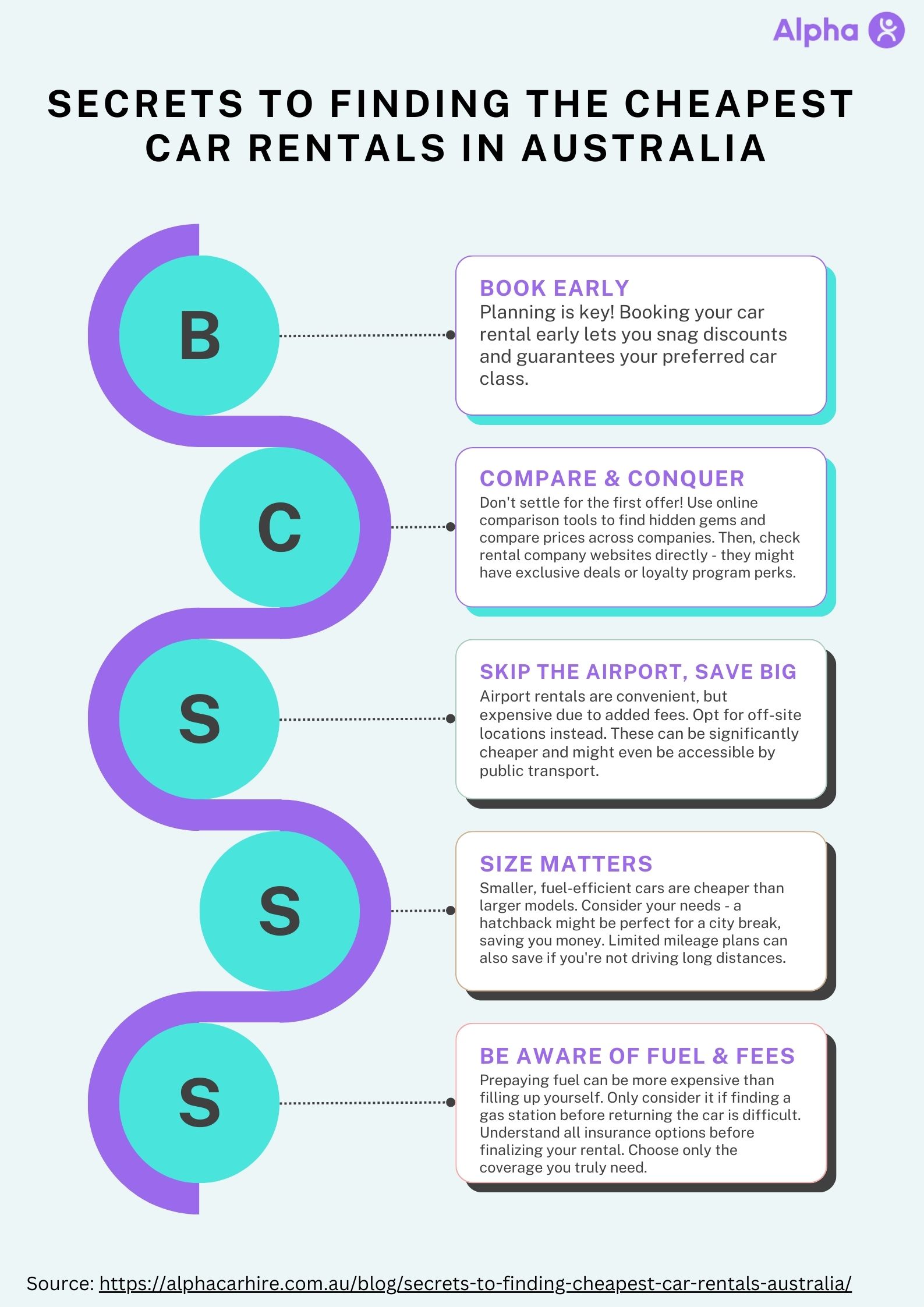 Alpha

SECRETS TO FINDING THE CHEAPEST CAR RENTALS IN AUSTRALIA

B

BOOK EARLY
Planning is key! Booking your car rental early lets you snag discounts and guarantees your preferred car class.

C

COMPARE & CONQUER
Don't settle for the first offer! Use online comparison tools to find hidden gems and compare prices across companies. Then, check rental company websites directly - they might have exclusive deals or loyalty program perks.

S

SKIP THE AIRPORT, SAVE BIG
Airport rentals are convenient, but expensive due to added fees. Opt for off-site locations instead. These can be significantly cheaper and might even be accessible by public transport.

S

SIZE MATTERS
Smaller, fuel-efficient cars are cheaper than larger models. Consider your needs - a hatchback might be perfect for a city break, saving you money. Limited mileage plans can also save if you're not driving long distances.

S

BE AWARE OF FUEL & FEES
Prepaying fuel can be more expensive than filling up yourself. Only consider it if finding a gas station before returning the car is difficult. Understand all insurance options before finalizing your rental. Choose only the coverage you truly need.

Source: https://alphacarhire.com.au/blog/secrets-to-finding-cheapest-car-rentals-australia/